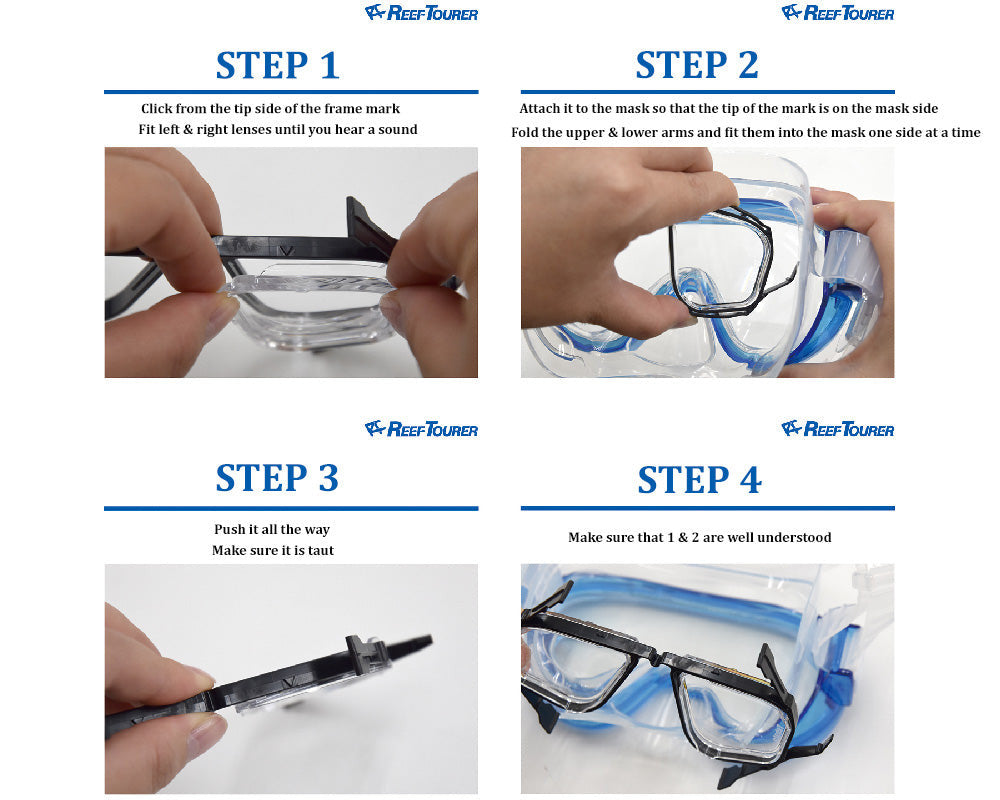 REEF TOURER

STEP 1

Click from the tip side of the frame mark
Fit left & right lenses until you hear a sound

REEF TOURER

STEP 2

Attach it to the mask so that the tip of the mark is on the mask side
Fold the upper & lower arms and fit them into the mask one side at a time

REEF TOURER

STEP 3

Push it all the way
Make sure it is taut

REEF TOURER

STEP 4

Make sure that 1 & 2 are well understood